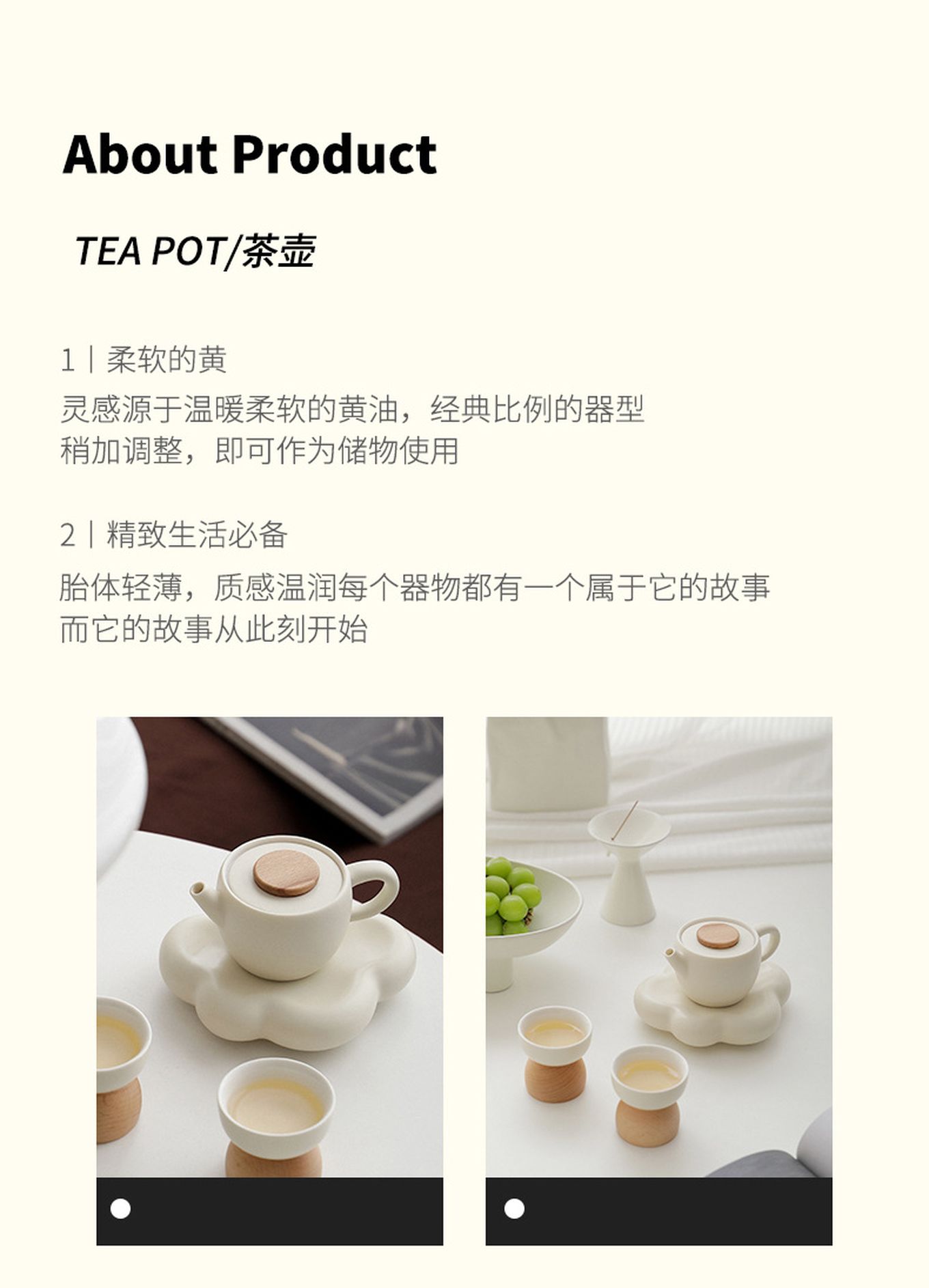 About Product

TEA POT/茶壶

1丨柔软的黄
灵感源于温暖柔软的黄油，经典比例的器型
稍加调整，即可作为储物使用

2丨精致生活必备
胎体轻薄，质感温润每个器物都有一个属于它的故事
而它的故事从此刻开始